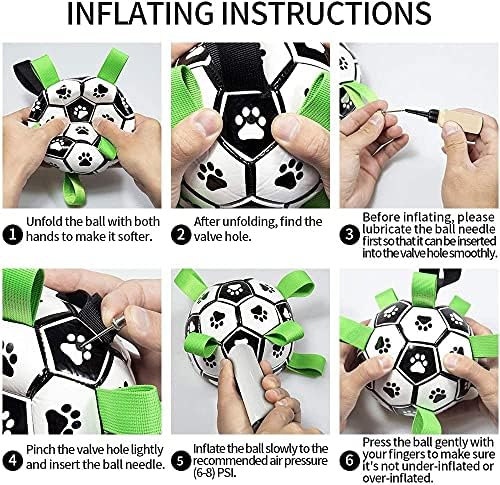 INFLATING INSTRUCTIONS

1 Unfold the ball with both hands to make it softer.

2 After unfolding, find the valve hole.

3 Before inflating, please lubricate the ball needle first so that it can be inserted into the valve hole smoothly.

4 Pinch the valve hole lightly and insert the ball needle.

5 Inflate the ball slowly to the recommended air pressure (6-8) PSI.

6 Press the ball gently with your fingers to make sure it's not under-inflated or over-inflated.