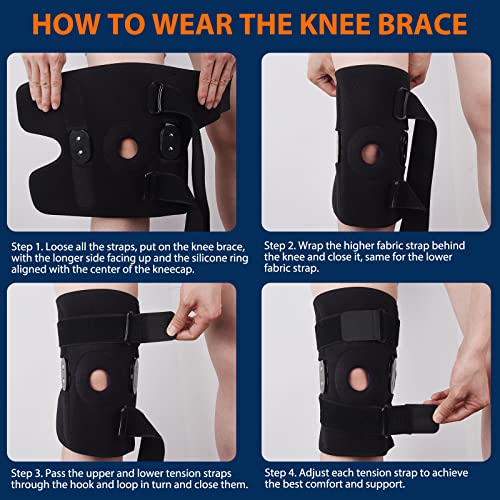 HOW TO WEAR THE KNEE BRACE

Step 1. Loose all the straps, put on the knee brace, with the longer side facing up and the silicone ring aligned with the center of the kneecap.

Step 2. Wrap the higher fabric strap behind the knee and close it, same for the lower fabric strap.

Step 3. Pass the upper and lower tension straps through the hook and loop in turn and close them.

Step 4. Adjust each tension strap to achieve the best comfort and support.