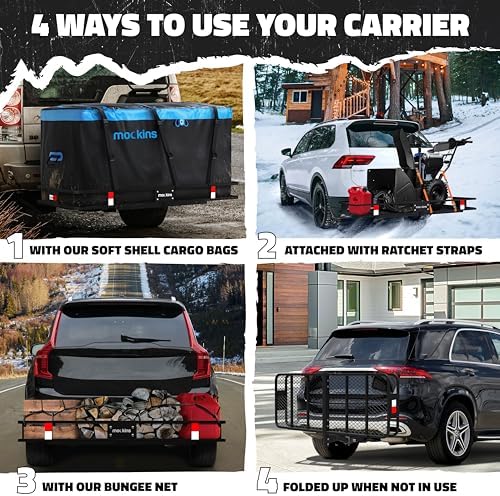 4 WAYS TO USE YOUR CARRIER

mockins

mockins

1 WITH OUR SOFT SHELL CARGO BAGS

2 ATTACHED WITH RATCHET STRAPS

mockins

3 WITH OUR BUNGEE NET

4 FOLDED UP WHEN NOT IN USE